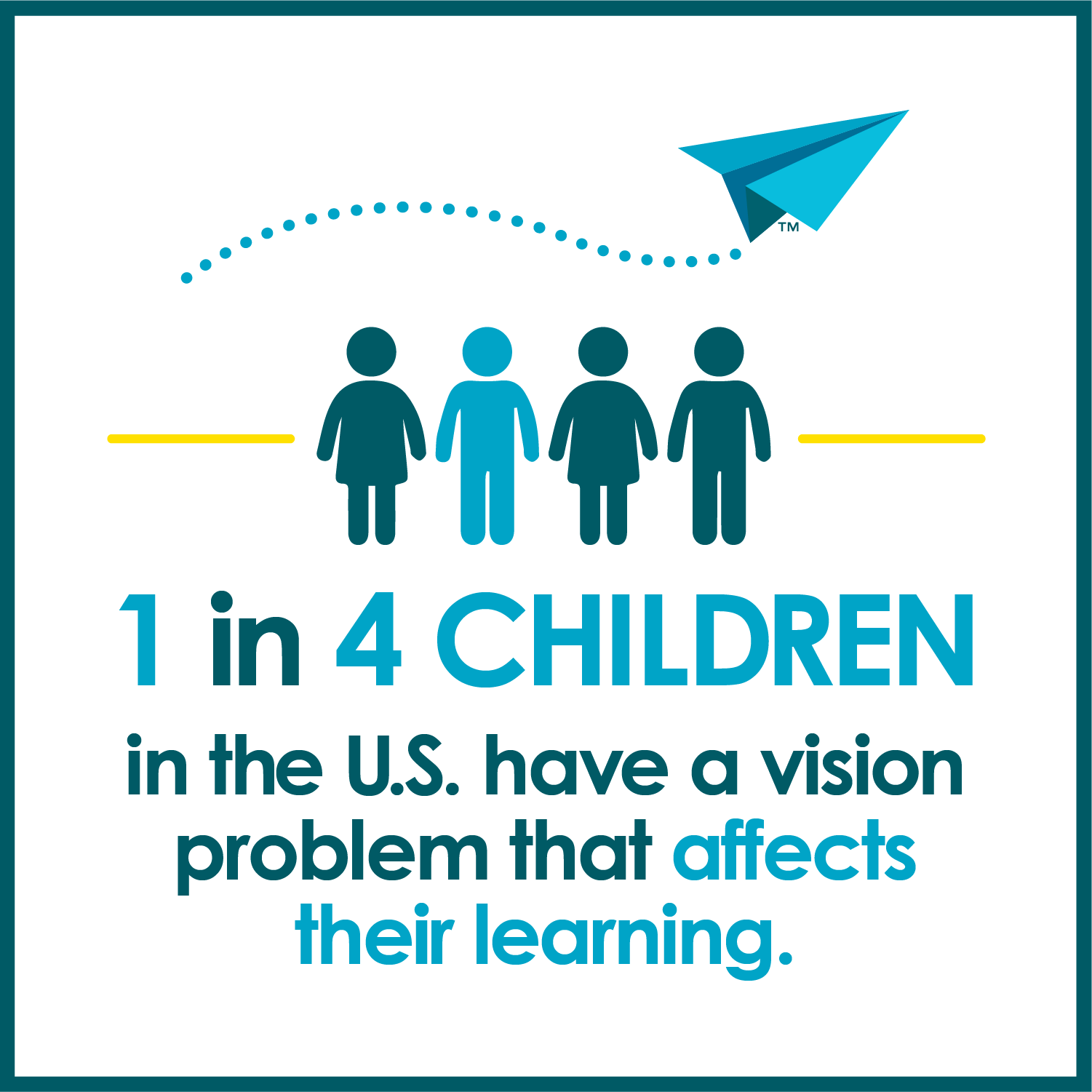 TM

1 in 4 CHILDREN

in the U.S. have a vision problem that affects their learning.