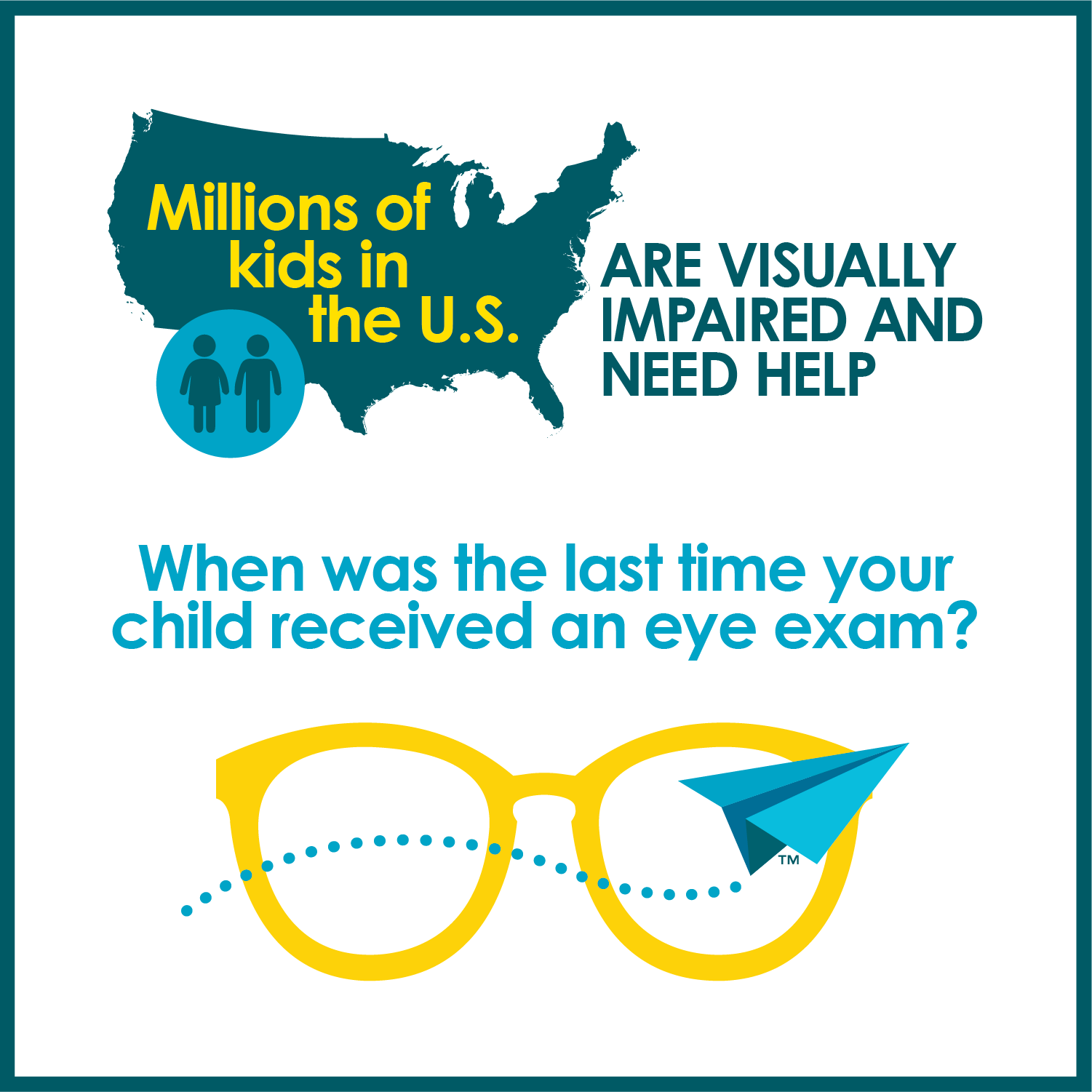 Millions of kids in the U.S.

ARE VISUALLY IMPAIRED AND NEED HELP

When was the last time your child received an eye exam?

TM